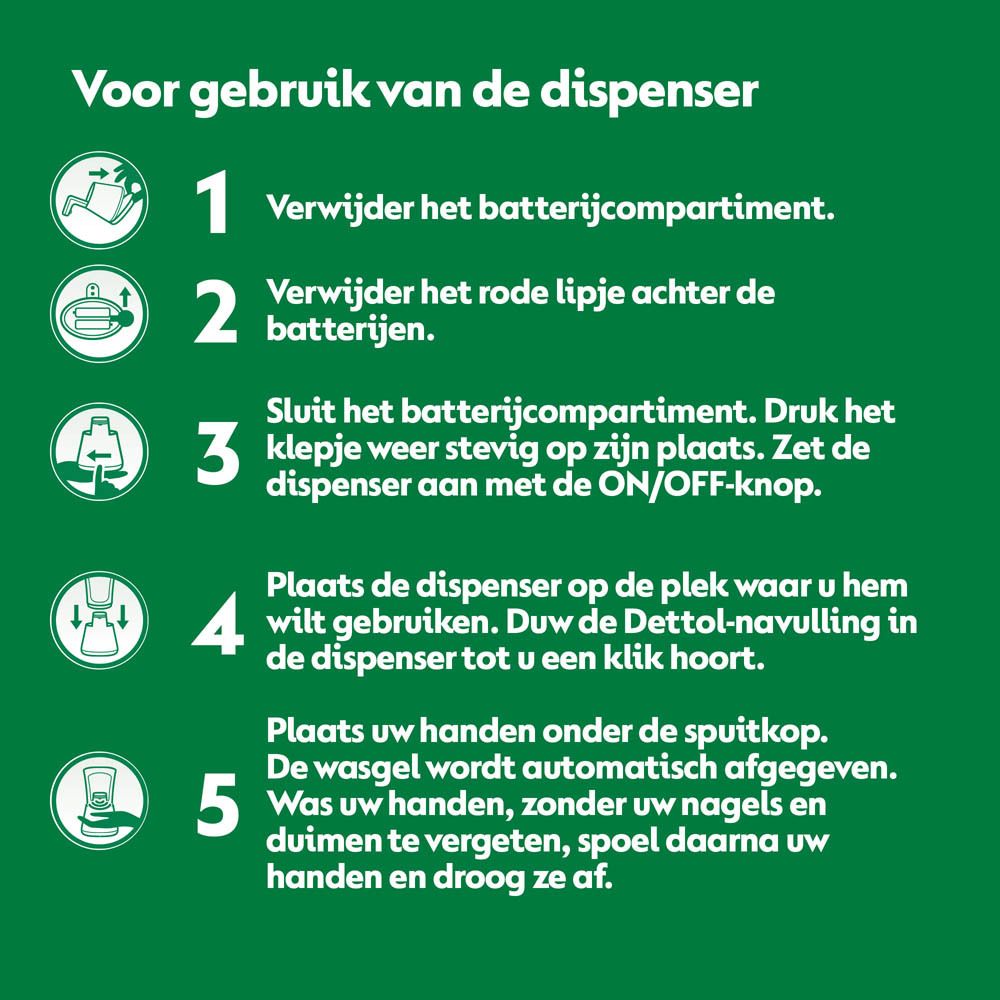 Voor gebruik van de dispenser

1 Verwijder het batterijcompartiment.

2 Verwijder het rode lipje achter de batterijen.

3 Sluit het batterijcompartiment. Druk het klepje weer stevig op zijn plaats. Zet de dispenser aan met de ON/OFF-knop.

4 Plaats de dispenser op de plek waar u hem wilt gebruiken. Duw de Dettol-navulling in de dispenser tot u een klik hoort.

5 Plaats uw handen onder de spuitkop. De wasgel wordt automatisch afgegeven. Was uw handen, zonder uw nagels en duimen te vergeten, spoel daarna uw handen en droog ze af.