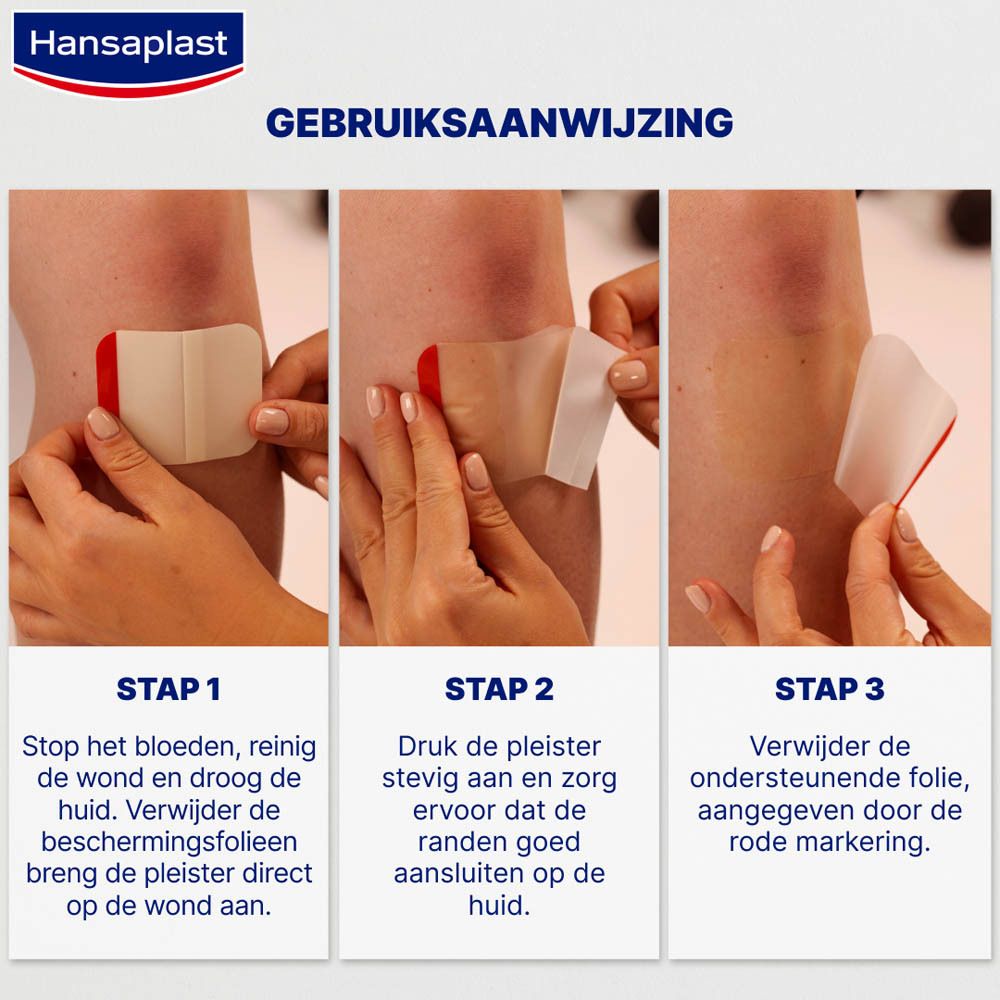 Hansaplast

GEBRUIKSAANWIJZING

STAP 1

Stop het bloeden, reinig de wond en droog de huid. Verwijder de beschermingsfolieen breng de pleister direct op de wond aan.

STAP 2

Druk de pleister stevig aan en zorg ervoor dat de randen goed aansluiten op de huid.

STAP 3

Verwijder de ondersteunende folie, aangegeven door de rode markering.