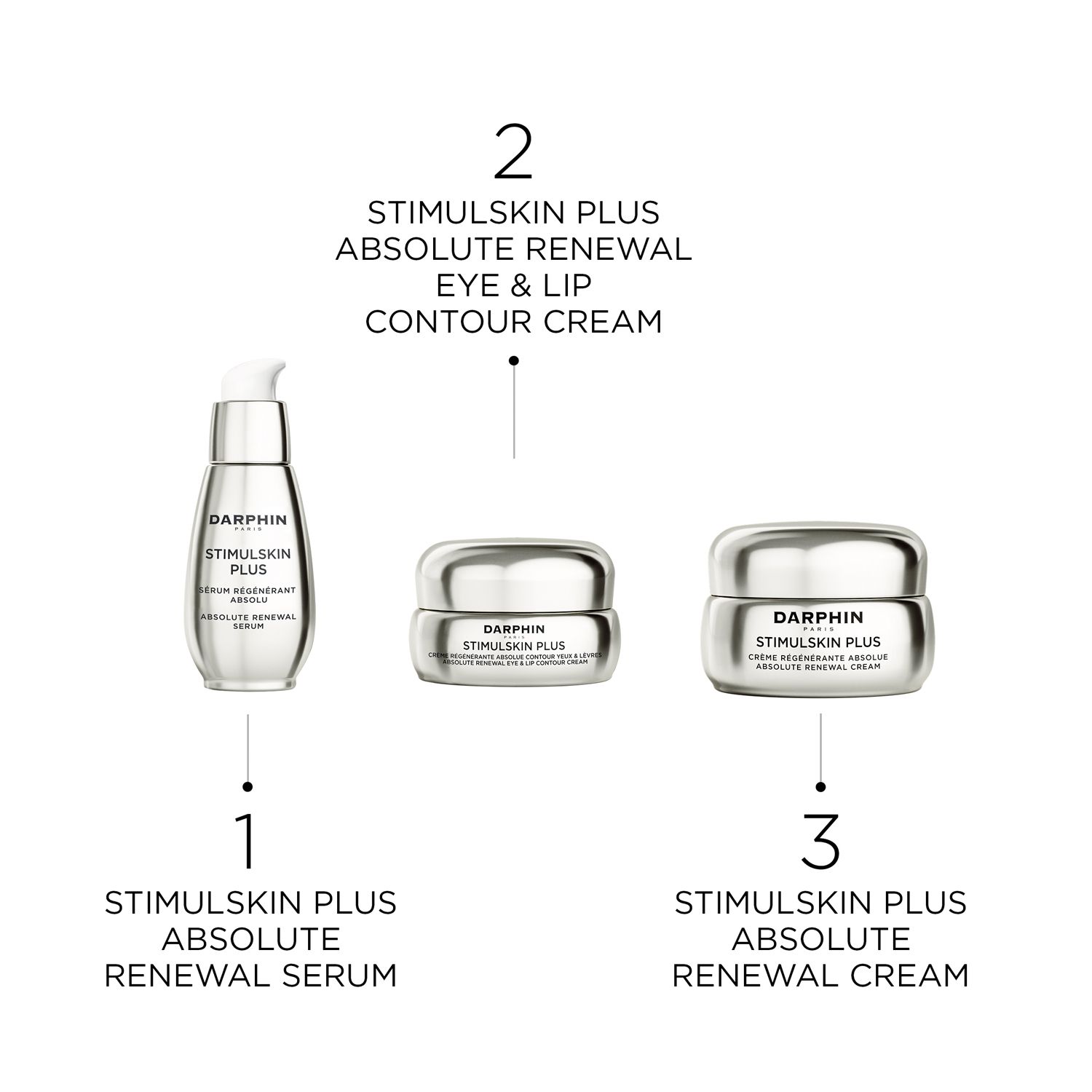 2
STIMULSKIN PLUS ABSOLUTE RENEWAL EYE & LIP CONTOUR CREAM

DARPHIN
PARIS
STIMULSKIN PLUS
SÉRUM RÉGÉNÉRANT ABSOLU
ABSOLUTE RENEWAL SERUM

DARPHIN
PARIS
STIMULSKIN PLUS
CRÈME RÉGÉNÉRANTE ABSOLUE CONTOUR YEUX & LÈVRES
ABSOLUTE RENEWAL EYE & LIP CONTOUR CREAM

DARPHIN
PARIS
STIMULSKIN PLUS
CRÈME RÉGÉNÉRANTE ABSOLUE
ABSOLUTE RENEWAL CREAM

1
STIMULSKIN PLUS ABSOLUTE RENEWAL SERUM

3
STIMULSKIN PLUS ABSOLUTE RENEWAL CREAM