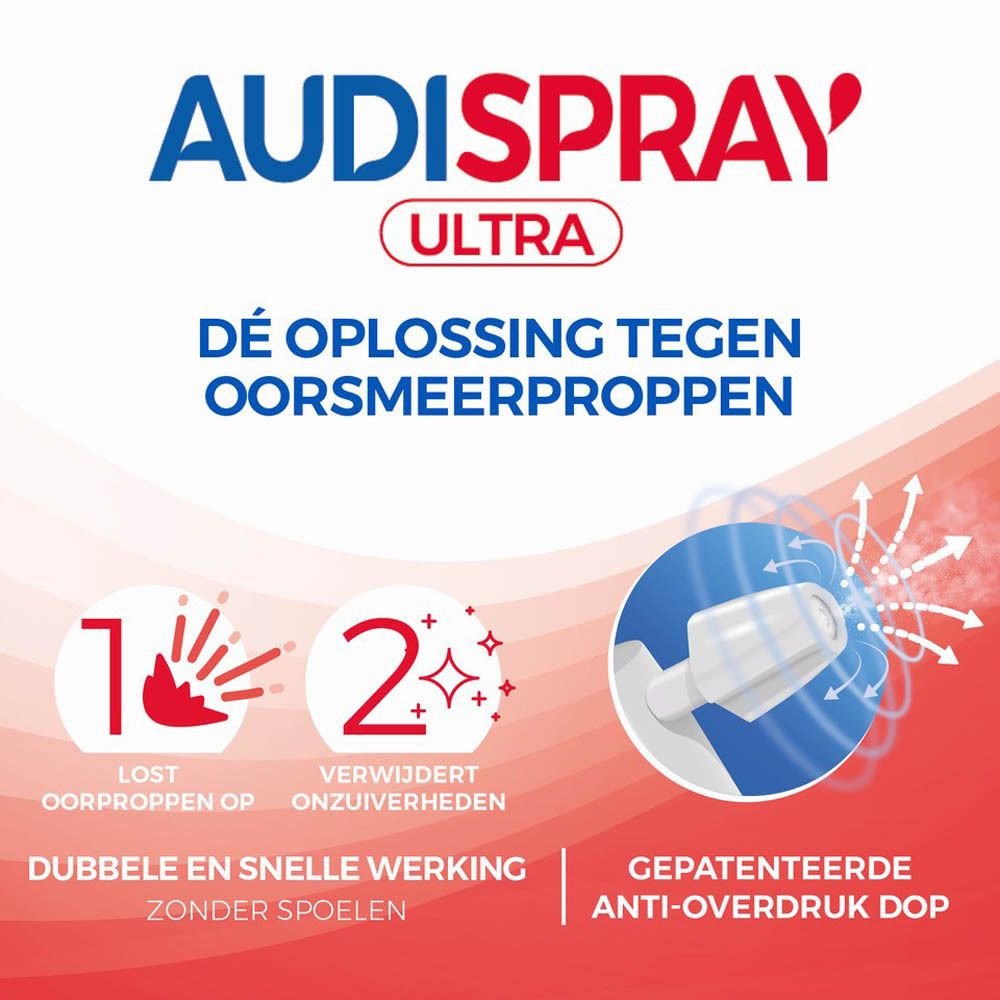 AUDISPRAY
ULTRA

DÉ OPLOSSING TEGEN OORSMEERPROPPEN

1
LOST OORPROPPEN OP

2
VERWIJDERT ONZUIVERHEDEN

DUBBELE EN SNELLE WERKING
ZONDER SPOELEN

GEPATENTEERDE ANTI-OVERDRUK DOP