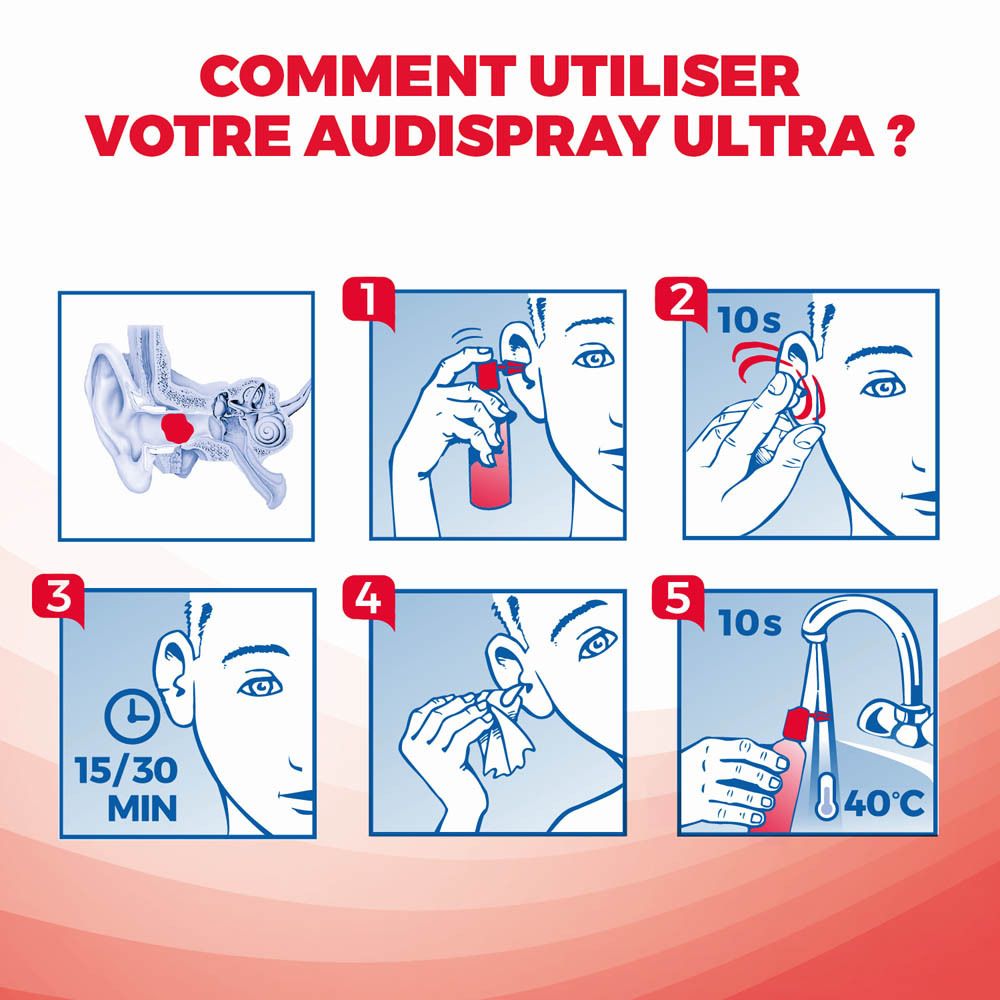 COMMENT UTILISER VOTRE AUDISPRAY ULTRA ?

1

2
10s

3
15/30 MIN

4

5
10s
40°C