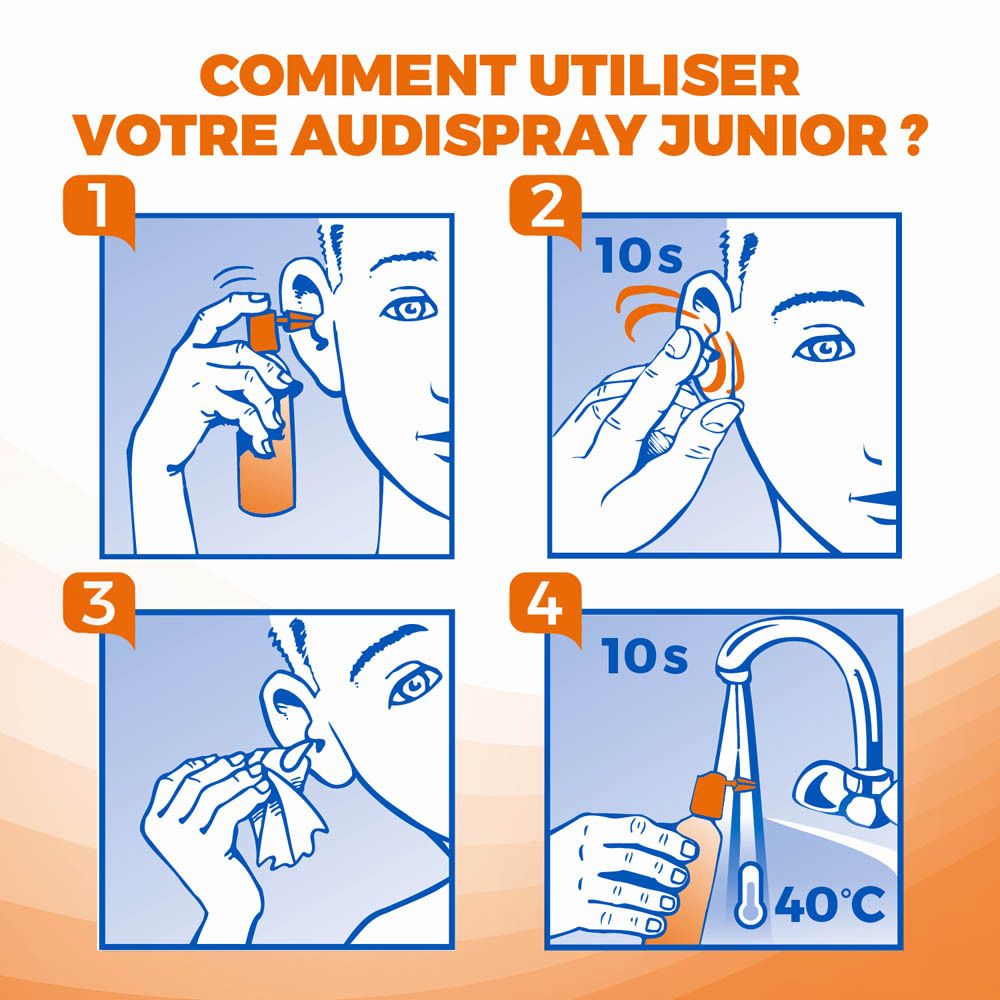 COMMENT UTILISER VOTRE AUDISPRAY JUNIOR ?

1

2

10s

3

4

10s

40°C