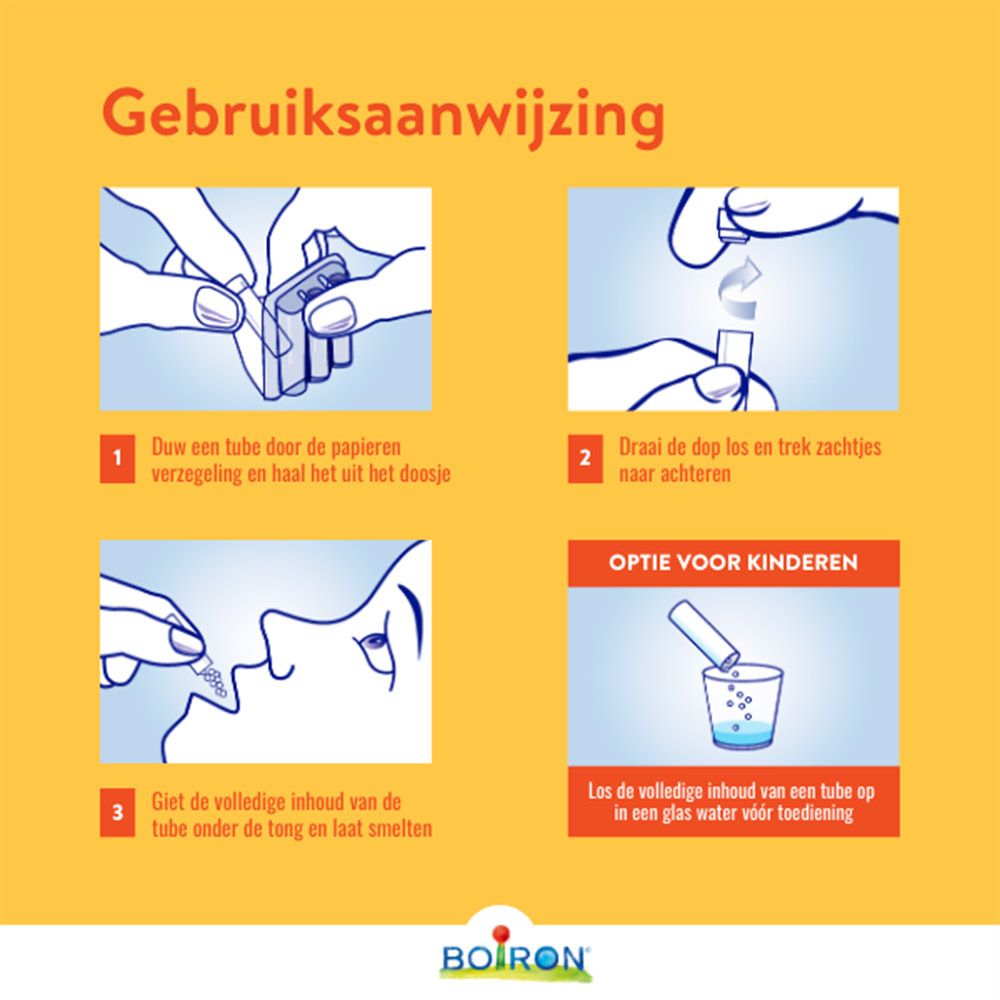 Gebruiksaanwijzing

1 Duw een tube door de papieren verzegeling en haal het uit het doosje

2 Draai de dop los en trek zachtjes naar achteren

3 Giet de volledige inhoud van de tube onder de tong en laat smelten

OPTIE VOOR KINDEREN

Los de volledige inhoud van een tube op in een glas water vóór toediening

BOIRON