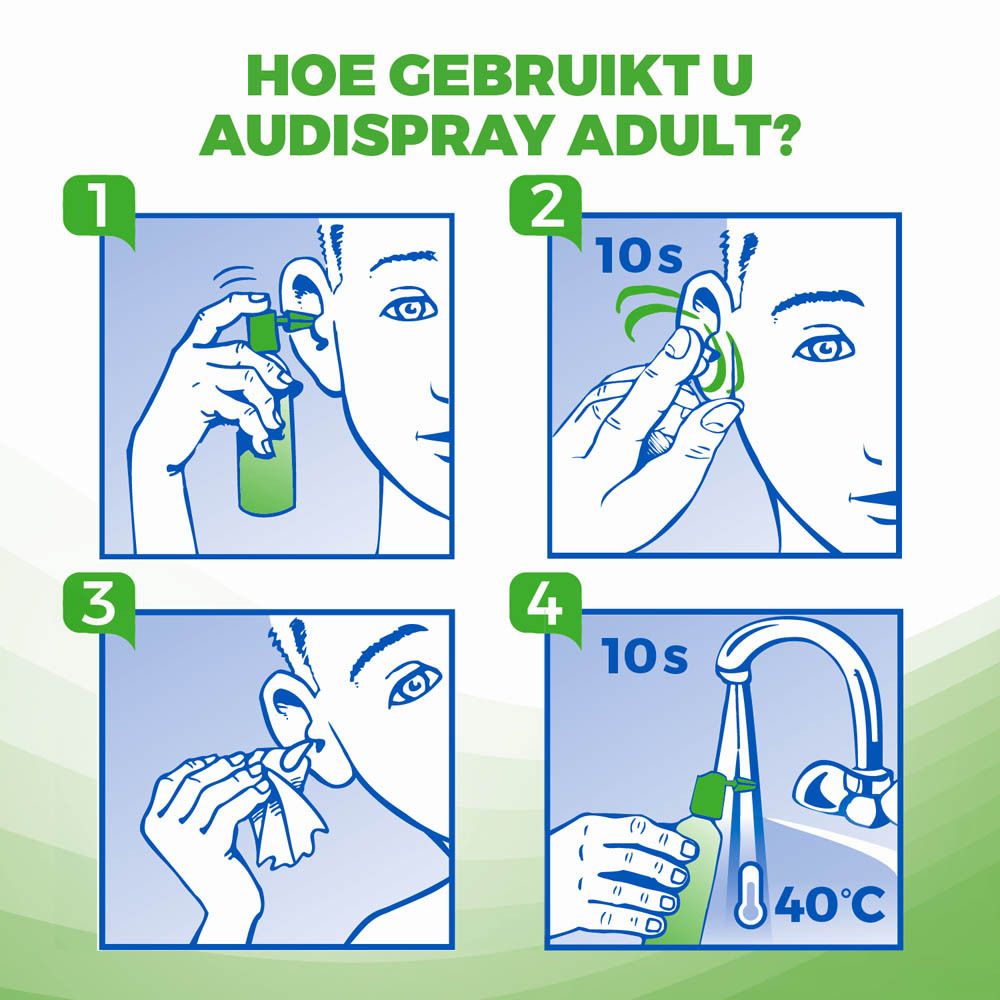 HOE GEBRUIKT U AUDISPRAY ADULT?

1

2

10s

3

4

10s

40°C